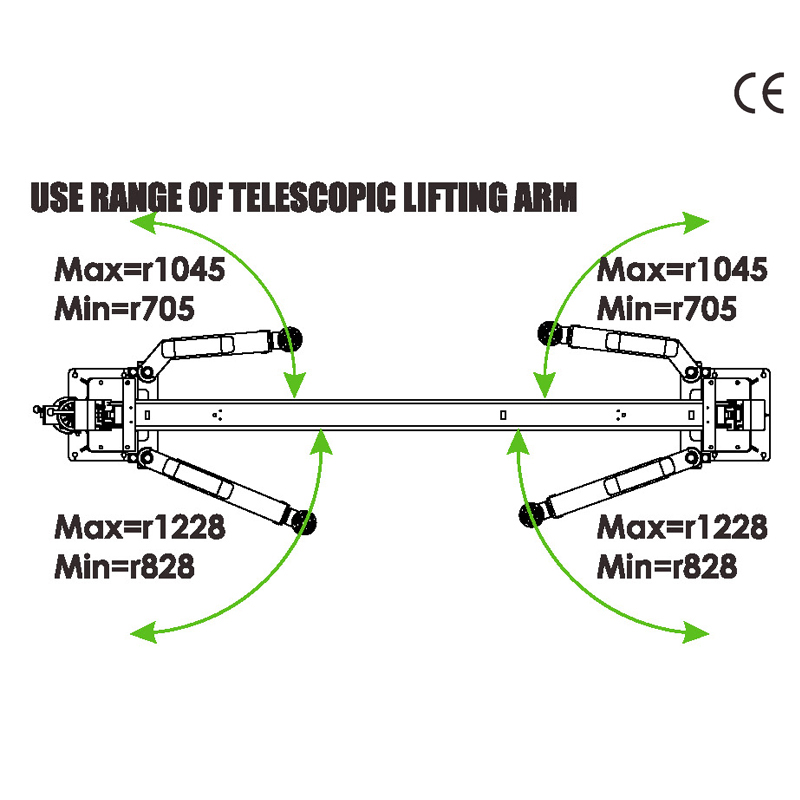 CE

USE RANGE OF TELESCOPIC LIFTING ARM

Max=r1045
Min=r705

Max=r1045
Min=r705

Max=r1228
Min=r828

Max=r1228
Min=r828