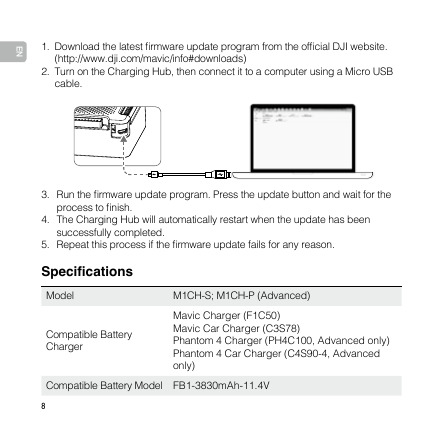 EN

1. Download the latest firmware update program from the official DJI website. (http://www.dji.com/mavic/info#downloads)
2. Turn on the Charging Hub, then connect it to a computer using a Micro USB cable.

3. Run the firmware update program. Press the update button and wait for the process to finish.
4. The Charging Hub will automatically restart when the update has been successfully completed.
5. Repeat this process if the firmware update fails for any reason.

Specifications

| Model | M1CH-S; M1CH-P (Advanced) |
|---|---|
| Compatible Battery Charger | Mavic Charger (F1C50) Mavic Car Charger (C3S78) Phantom 4 Charger (PH4C100, Advanced only) Phantom 4 Car Charger (C4S90-4, Advanced only) |
| Compatible Battery Model | FB1-3830mAh-11.4V |

8